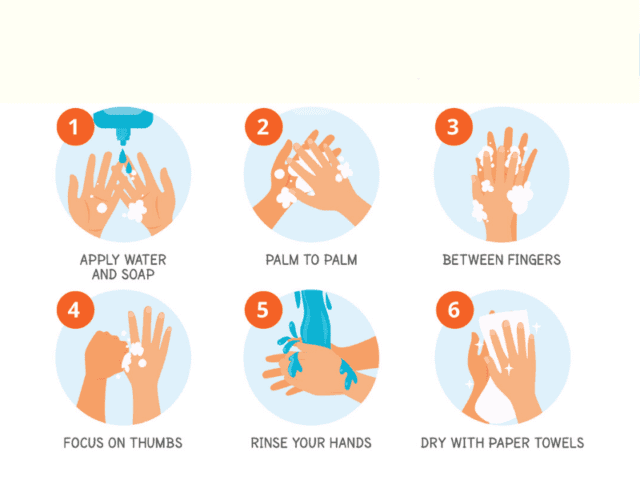 1
APPLY WATER AND SOAP

2
PALM TO PALM

3
BETWEEN FINGERS

4
FOCUS ON THUMBS

5
RINSE YOUR HANDS

6
DRY WITH PAPER TOWELS